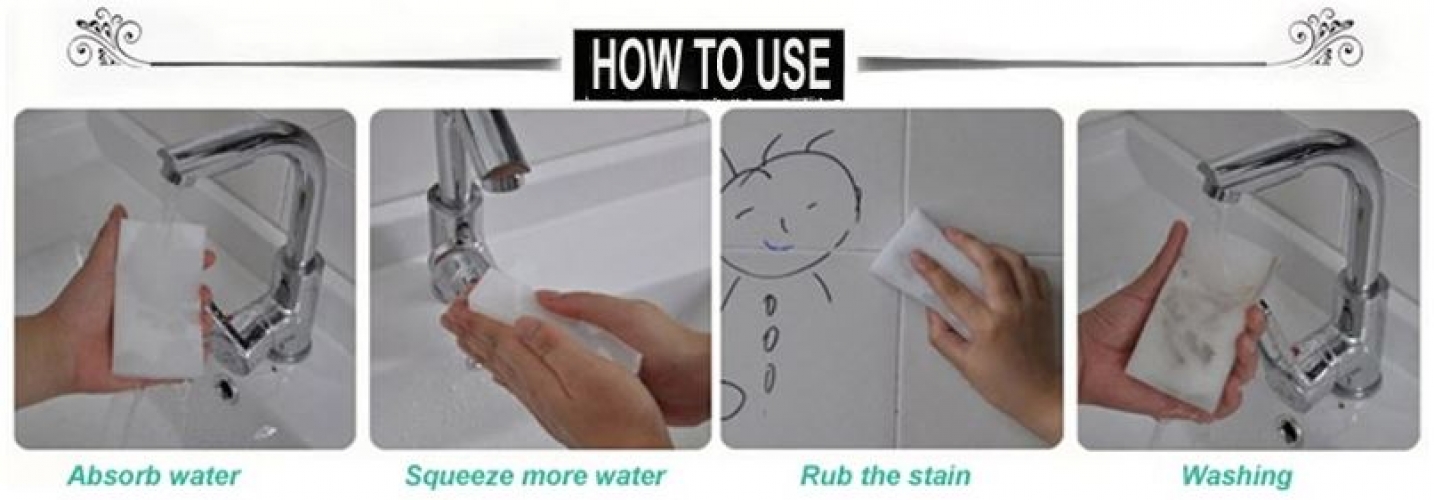 HOW TO USE

Absorb water

Squeeze more water

Rub the stain

Washing