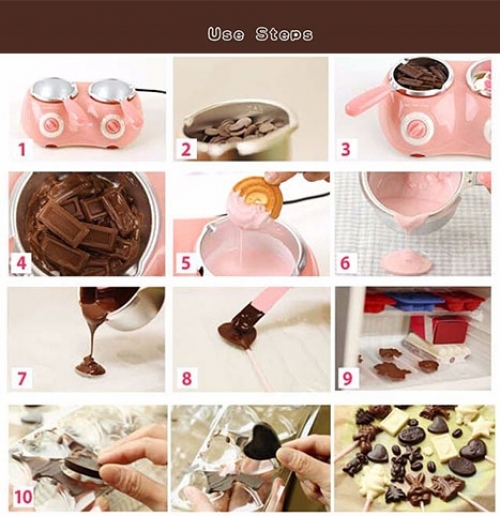 Use Steps

1

2

3

4

5

6

7

8

9

10