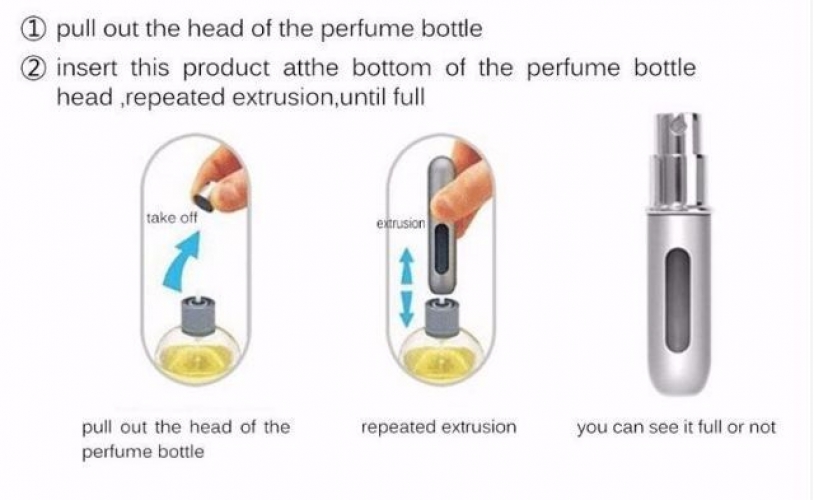 ① pull out the head of the perfume bottle

② insert this product atthe bottom of the perfume bottle head ,repeated extrusion,until full

take off

extrusion

pull out the head of the perfume bottle

repeated extrusion

you can see it full or not